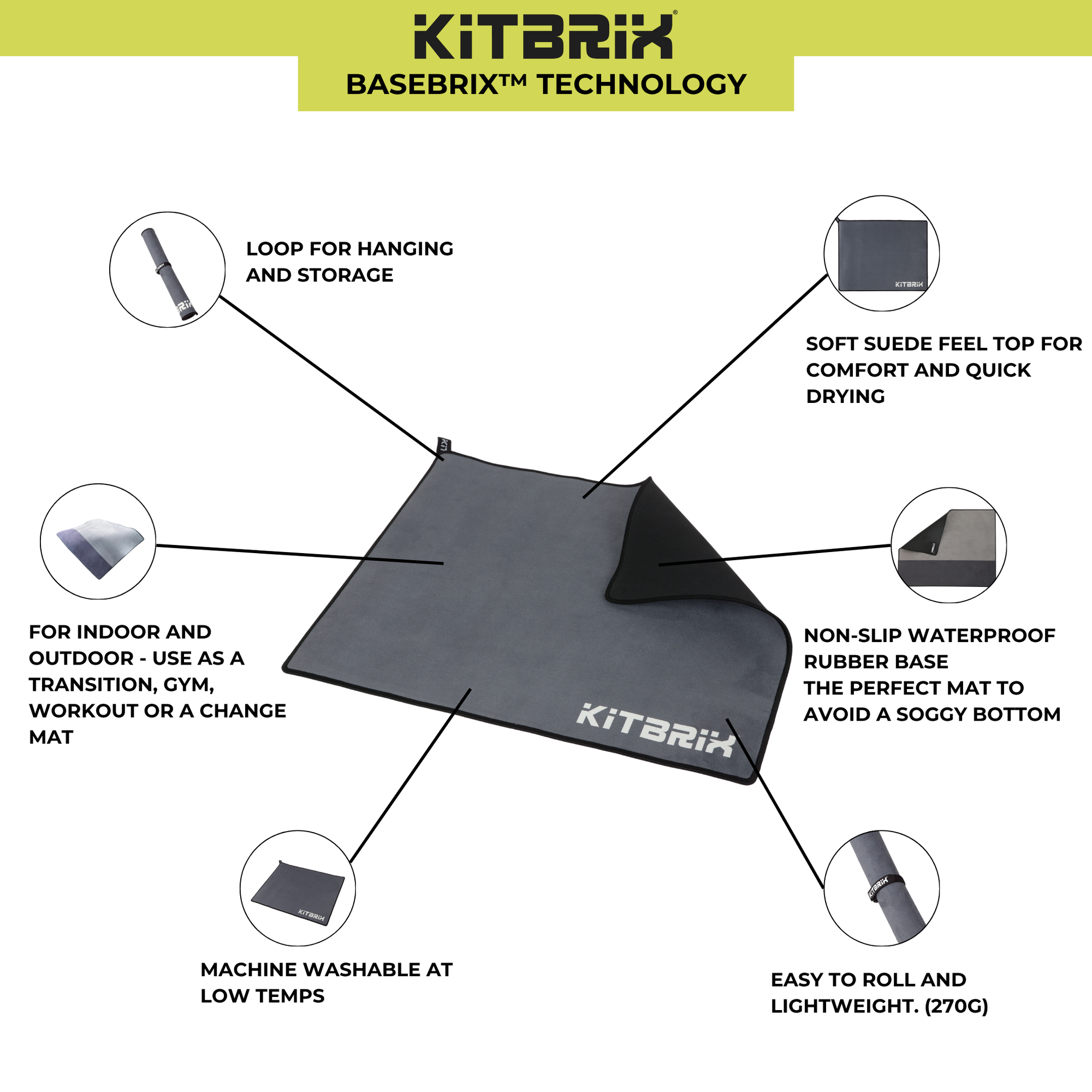 KiTBRiX®
BASEBRIX™ TECHNOLOGY

LOOP FOR HANGING AND STORAGE

SOFT SUEDE FEEL TOP FOR COMFORT AND QUICK DRYING

FOR INDOOR AND OUTDOOR - USE AS A TRANSITION, GYM, WORKOUT OR A CHANGE MAT

NON-SLIP WATERPROOF RUBBER BASE
THE PERFECT MAT TO AVOID A SOGGY BOTTOM

KiTBRiX

MACHINE WASHABLE AT LOW TEMPS

EASY TO ROLL AND LIGHTWEIGHT. (270G)